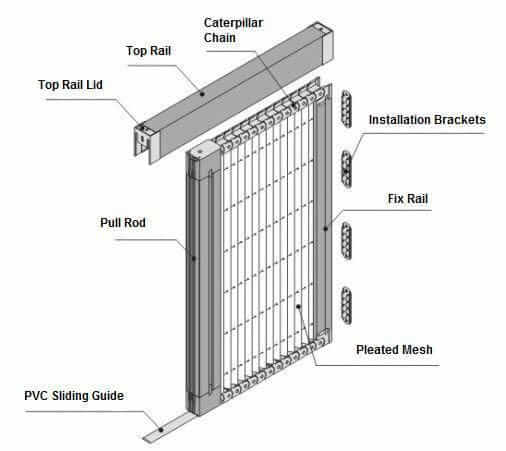 Caterpillar Chain

Top Rail

Top Rail Lid

Installation Brackets

Fix Rail

Pull Rod

Pleated Mesh

PVC Sliding Guide